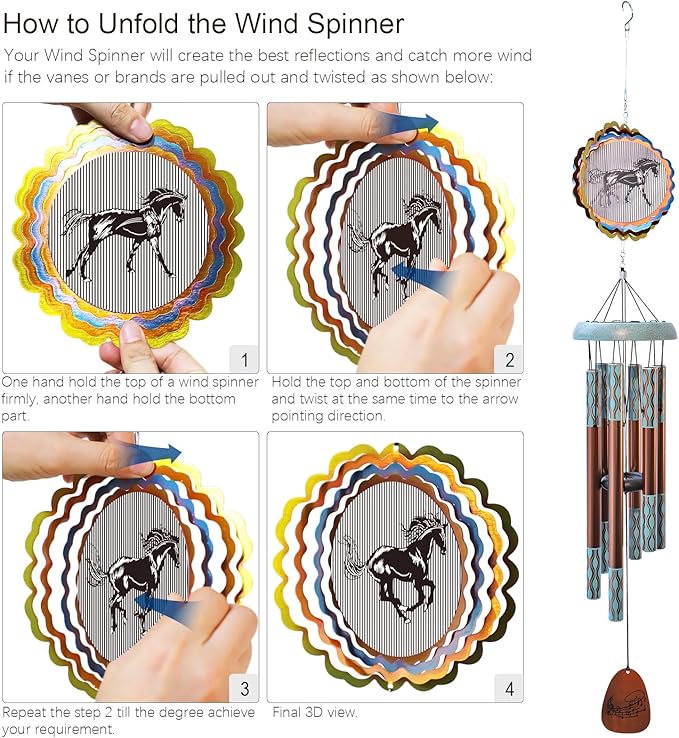 How to Unfold the Wind Spinner

Your Wind Spinner will create the best reflections and catch more wind if the vanes or brands are pulled out and twisted as shown below:

1

One hand hold the top of a wind spinner firmly, another hand hold the bottom part.

2

Hold the top and bottom of the spinner and twist at the same time to the arrow pointing direction.

3

Repeat the step 2 till the degree achieve your requirement.

4

Final 3D view.