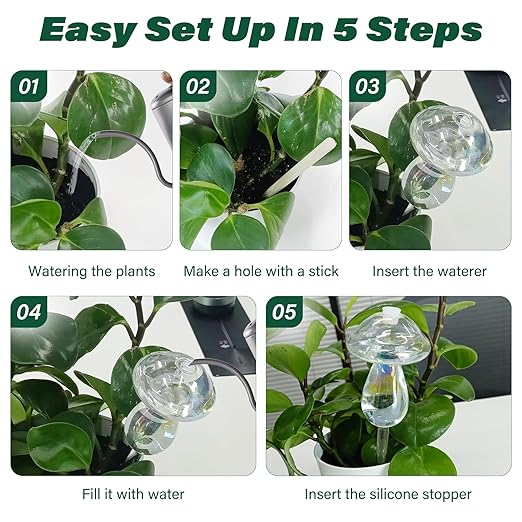 Easy Set Up In 5 Steps

01

Watering the plants

02

Make a hole with a stick

03

Insert the waterer

04

Fill it with water

05

Insert the silicone stopper