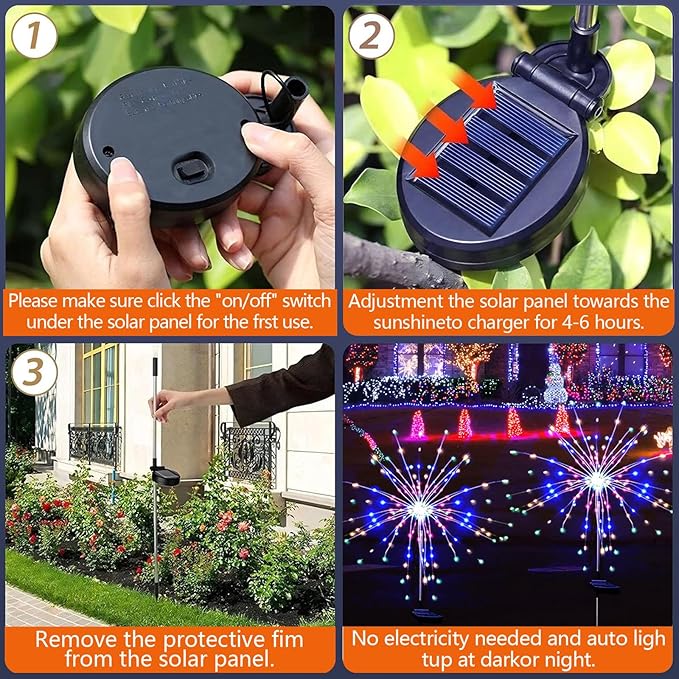 1

Please make sure click the "on/off" switch under the solar panel for the frst use.

2

Adjustment the solar panel towards the sunshineto charger for 4-6 hours.

3

Remove the protective fim from the solar panel.

No electricity needed and auto ligh tup at darkor night.