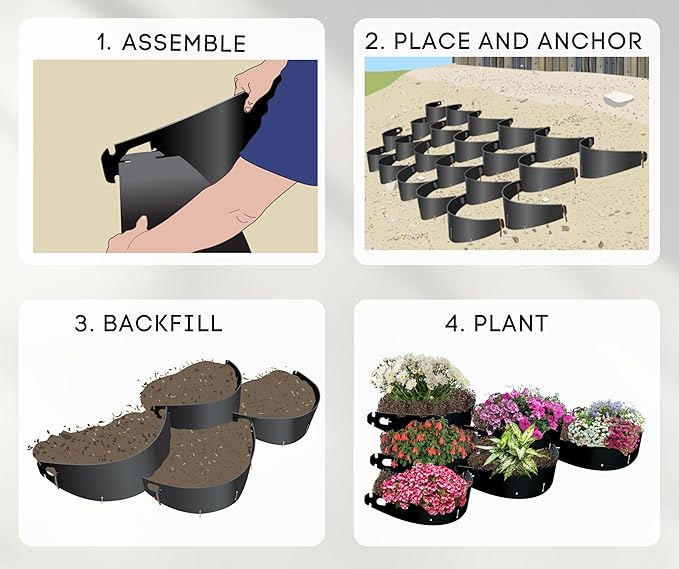 1. ASSEMBLE

2. PLACE AND ANCHOR

3. BACKFILL

4. PLANT