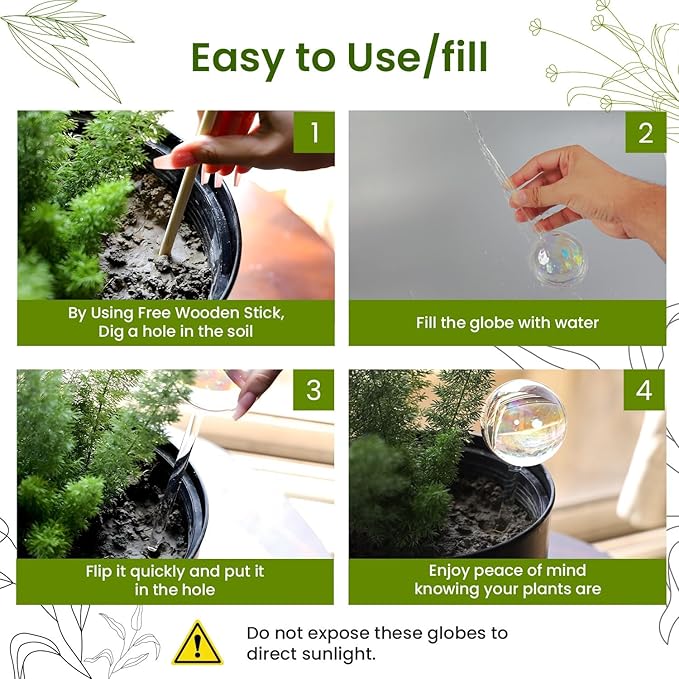 Easy to Use/fill

1

By Using Free Wooden Stick, Dig a hole in the soil

2

Fill the globe with water

3

Flip it quickly and put it in the hole

4

Enjoy peace of mind knowing your plants are

Do not expose these globes to direct sunlight.