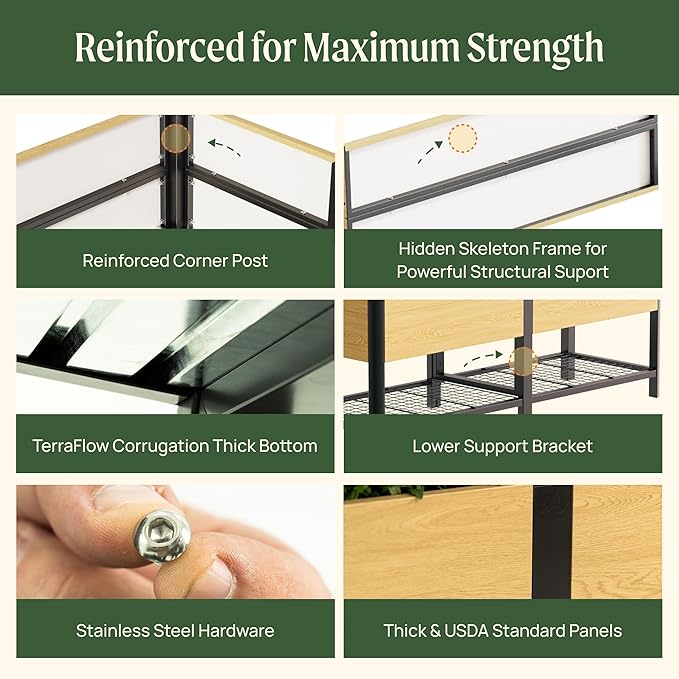 Reinforced for Maximum Strength

Reinforced Corner Post

Hidden Skeleton Frame for Powerful Structural Suport

TerraFlow Corrugation Thick Bottom

Lower Support Bracket

Stainless Steel Hardware

Thick & USDA Standard Panels