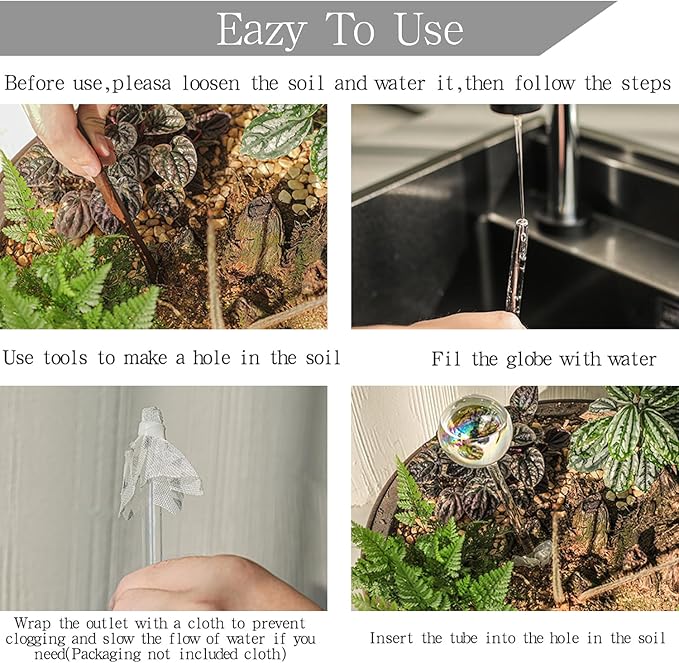 Eazy To Use

Before use,pleasa loosen the soil and water it,then follow the steps

Use tools to make a hole in the soil

Fil the globe with water

Wrap the outlet with a cloth to prevent clogging and slow the flow of water if you need(Packaging not included cloth)

Insert the tube into the hole in the soil