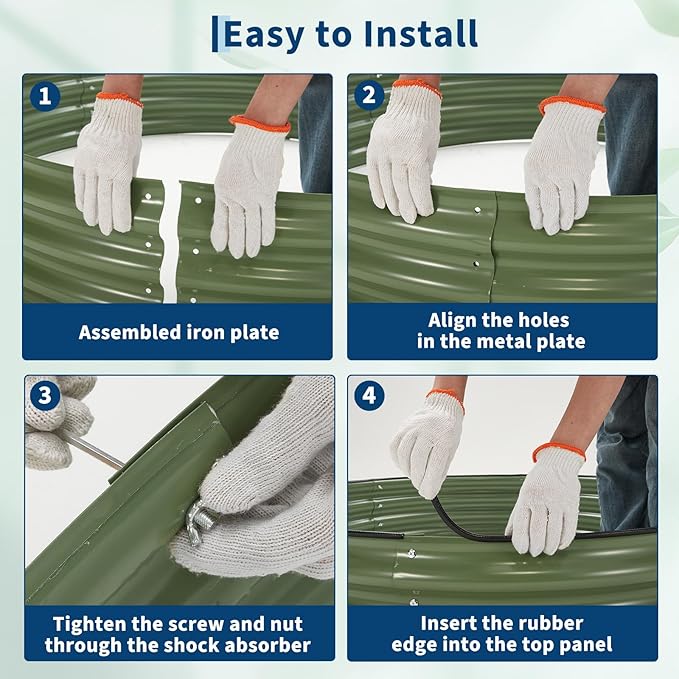 Easy to Install

1

Assembled iron plate

2

Align the holes in the metal plate

3

Tighten the screw and nut through the shock absorber

4

Insert the rubber edge into the top panel