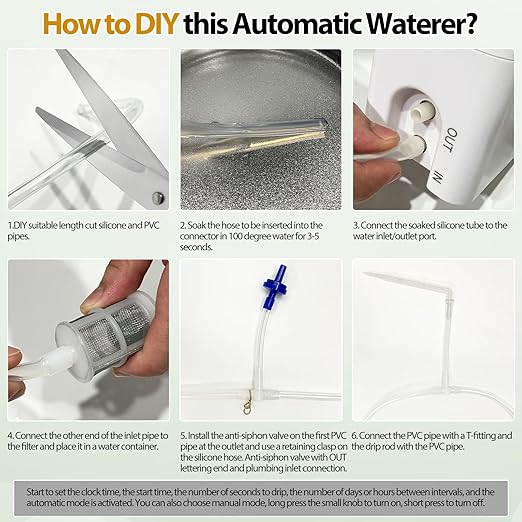 How to DIY this Automatic Waterer?

OUT
IN

1.DIY suitable length cut silicone and PVC pipes.

2. Soak the hose to be inserted into the connector in 100 degree water for 3-5 seconds.

3. Connect the soaked silicone tube to the water inlet/outlet port.

4. Connect the other end of the inlet pipe to the filter and place it in a water container.

5. Install the anti-siphon valve on the first PVC pipe at the outlet and use a retaining clasp on the silicone hose. Anti-siphon valve with OUT lettering end and plumbing inlet connection.

6. Connect the PVC pipe with a T-fitting and the drip rod with the PVC pipe.

Start to set the clock time, the start time, the number of seconds to drip, the number of days or hours between intervals, and the automatic mode is activated. You can also choose manual mode, long press the small knob to turn on, short press to turn off.