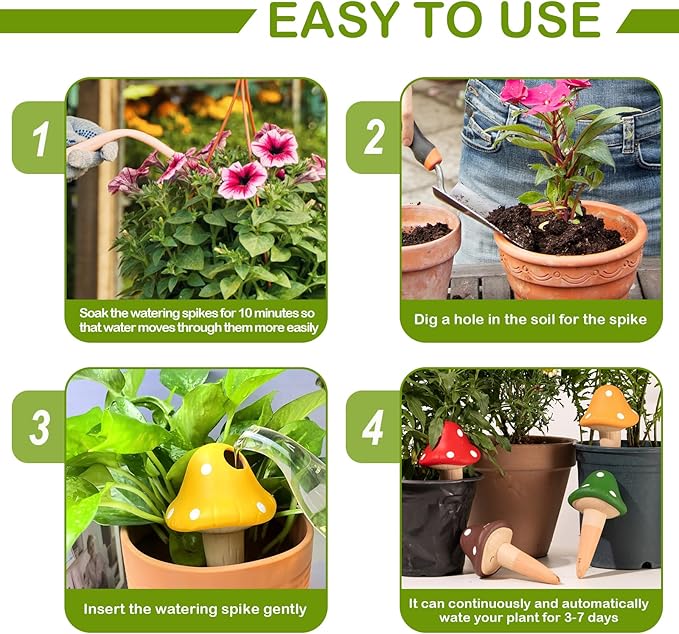 EASY TO USE

1

Soak the watering spikes for 10 minutes so that water moves through them more easily

2

Dig a hole in the soil for the spike

3

Insert the watering spike gently

4

It can continuously and automatically wate your plant for 3-7 days