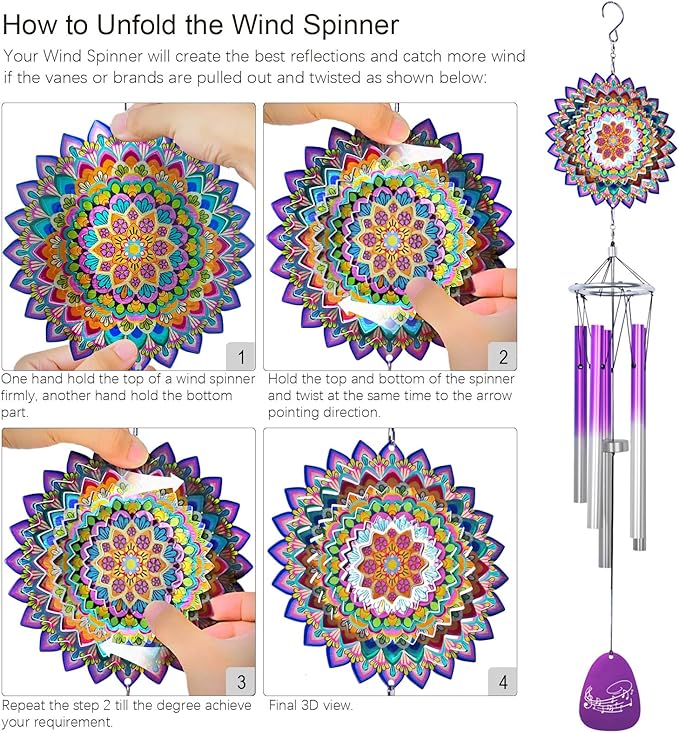 How to Unfold the Wind Spinner

Your Wind Spinner will create the best reflections and catch more wind if the vanes or brands are pulled out and twisted as shown below:

1

One hand hold the top of a wind spinner firmly, another hand hold the bottom part.

2

Hold the top and bottom of the spinner and twist at the same time to the arrow pointing direction.

3

Repeat the step 2 till the degree achieve your requirement.

4

Final 3D view.