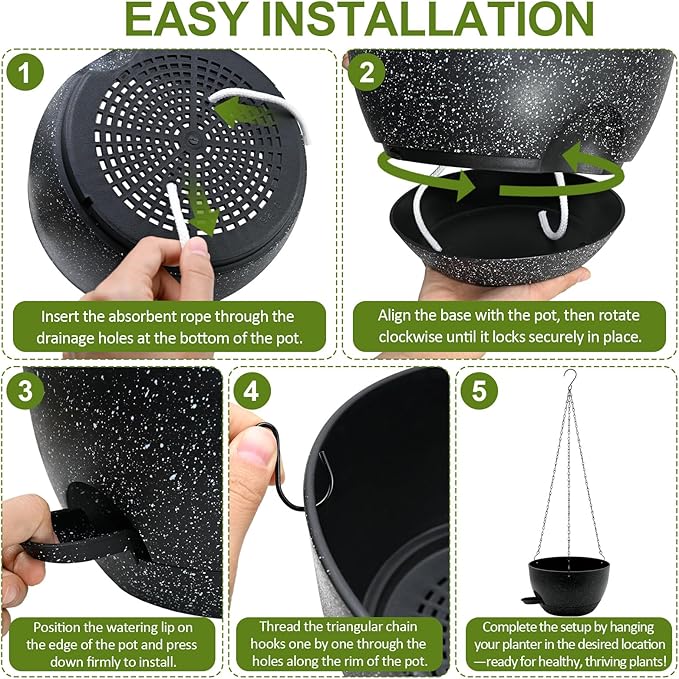 EASY INSTALLATION

1

Insert the absorbent rope through the drainage holes at the bottom of the pot.

2

Align the base with the pot, then rotate clockwise until it locks securely in place.

3

Position the watering lip on the edge of the pot and press down firmly to install.

4

Thread the triangular chain hooks one by one through the holes along the rim of the pot.

5

Complete the setup by hanging your planter in the desired location —ready for healthy, thriving plants!