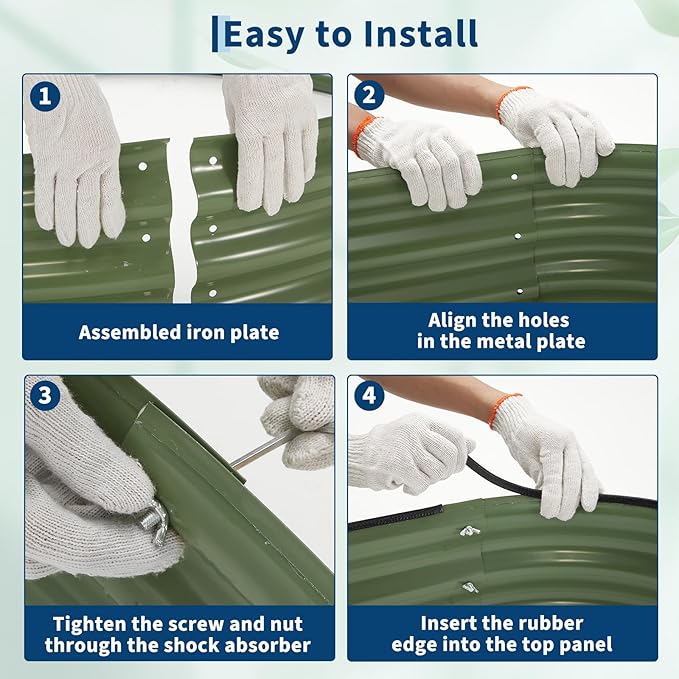 Easy to Install

1

Assembled iron plate

2

Align the holes in the metal plate

3

Tighten the screw and nut through the shock absorber

4

Insert the rubber edge into the top panel