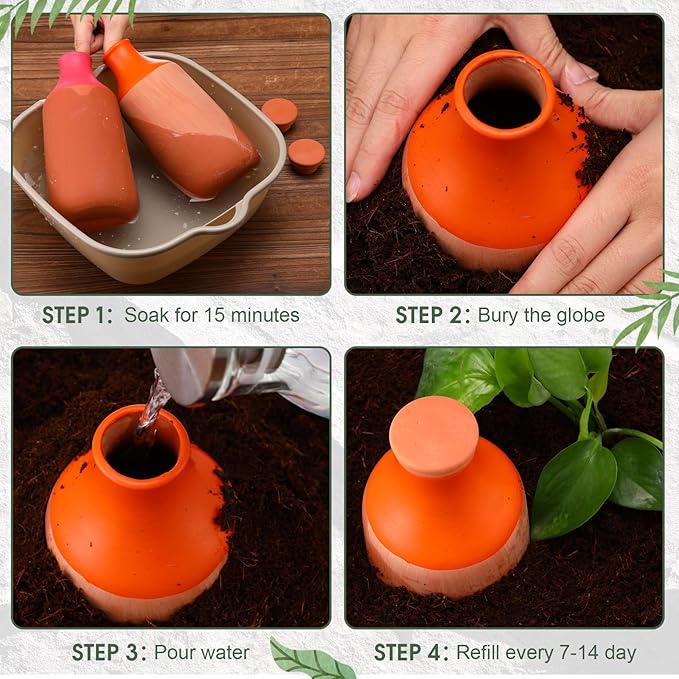 STEP 1: Soak for 15 minutes

STEP 2: Bury the globe

STEP 3: Pour water

STEP 4: Refill every 7-14 day