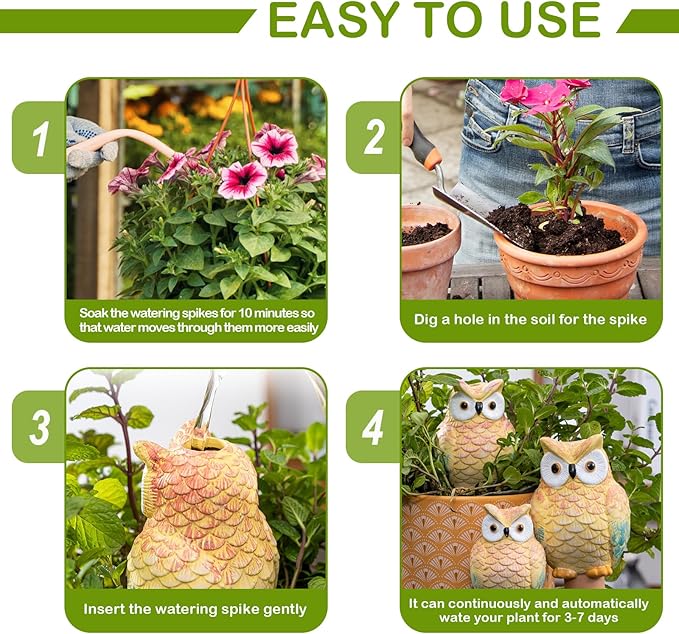 EASY TO USE

1

Soak the watering spikes for 10 minutes so that water moves through them more easily

2

Dig a hole in the soil for the spike

3

Insert the watering spike gently

4

It can continuously and automatically wate your plant for 3-7 days