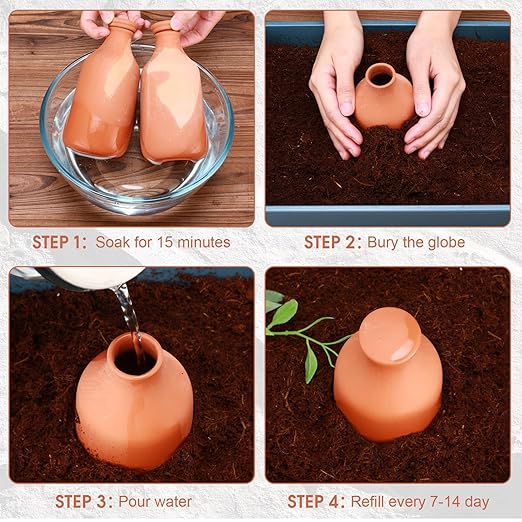 STEP 1: Soak for 15 minutes

STEP 2: Bury the globe

STEP 3: Pour water

STEP 4: Refill every 7-14 day