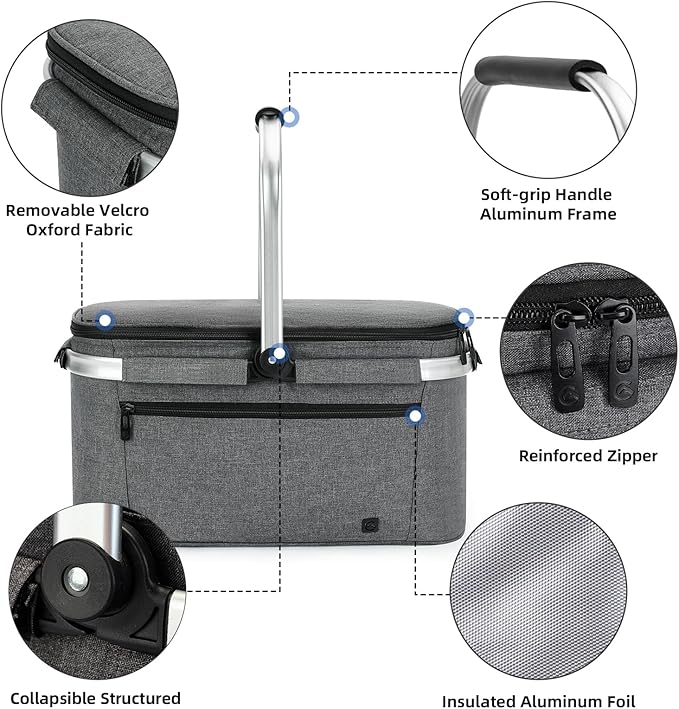 Removable Velcro
Oxford Fabric

Soft-grip Handle
Aluminum Frame

Reinforced Zipper

Collapsible Structured

Insulated Aluminum Foil