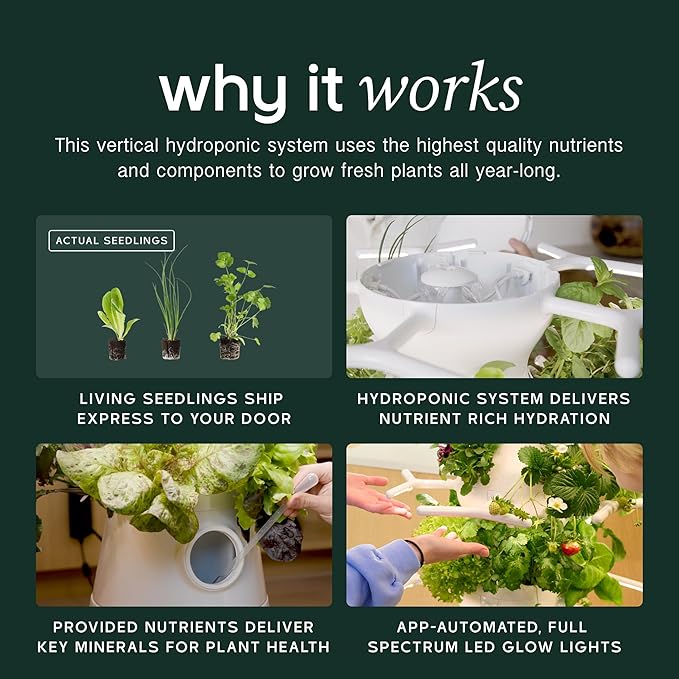 why it works

This vertical hydroponic system uses the highest quality nutrients and components to grow fresh plants all year-long.

ACTUAL SEEDLINGS

LIVING SEEDLINGS SHIP EXPRESS TO YOUR DOOR

HYDROPONIC SYSTEM DELIVERS NUTRIENT RICH HYDRATION

PROVIDED NUTRIENTS DELIVER KEY MINERALS FOR PLANT HEALTH

APP-AUTOMATED, FULL SPECTRUM LED GLOW LIGHTS