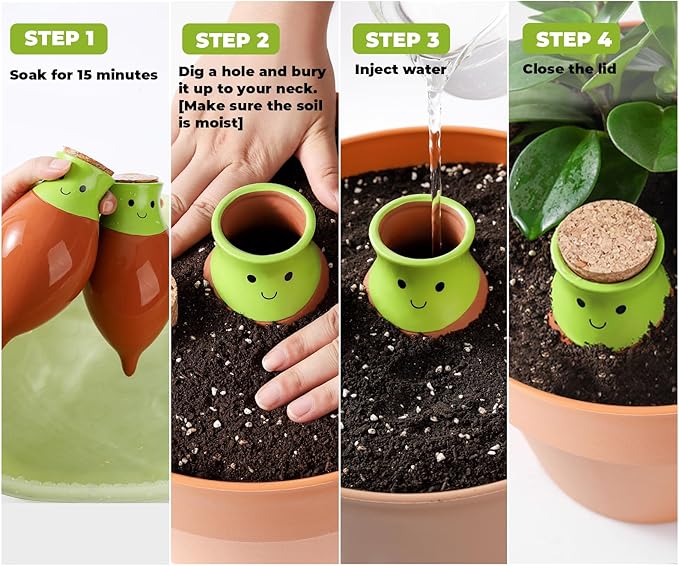 STEP 1
Soak for 15 minutes

STEP 2
Dig a hole and bury it up to your neck. [Make sure the soil is moist]

STEP 3
Inject water

STEP 4
Close the lid