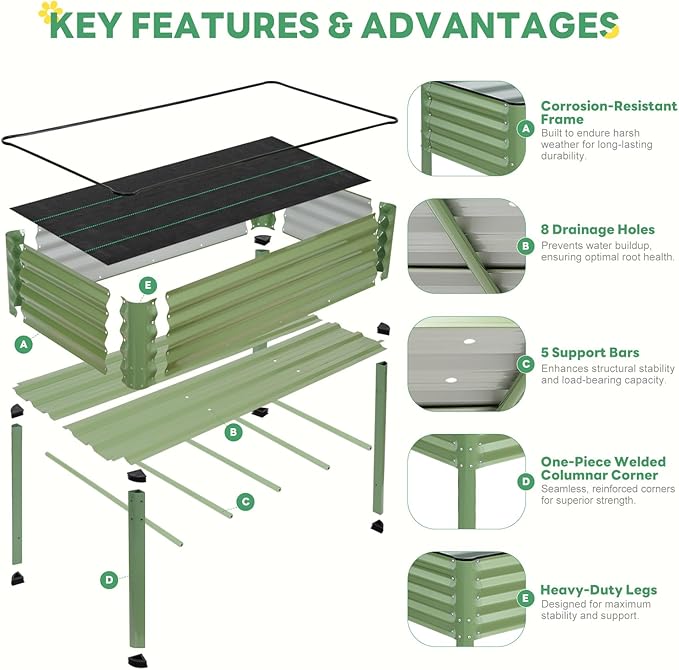 KEY FEATURES & ADVANTAGES

E

A

B

C

D

A Corrosion-Resistant Frame
Built to endure harsh weather for long-lasting durability.

B 8 Drainage Holes
Prevents water buildup, ensuring optimal root health.

C 5 Support Bars
Enhances structural stability and load-bearing capacity.

D One-Piece Welded Columnar Corner
Seamless, reinforced corners for superior strength.

E Heavy-Duty Legs
Designed for maximum stability and support.