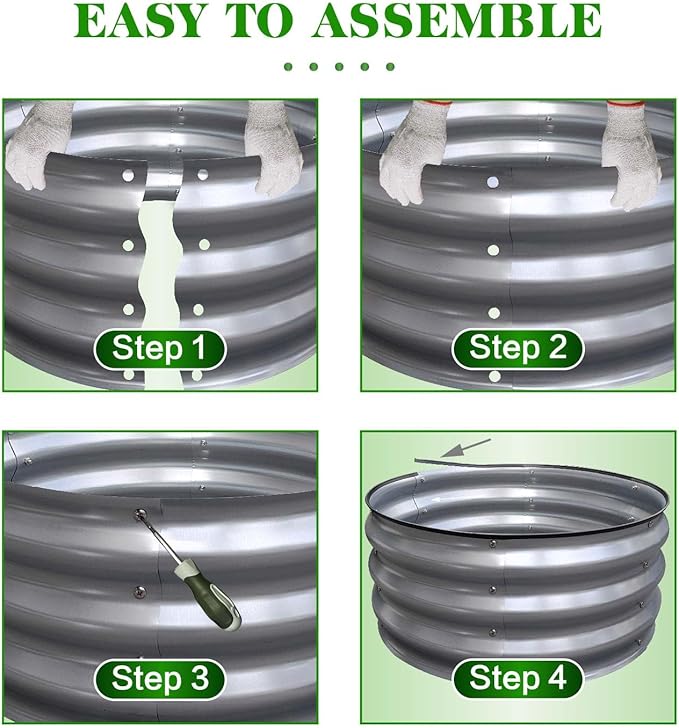 EASY TO ASSEMBLE

Step 1

Step 2

Step 3

Step 4