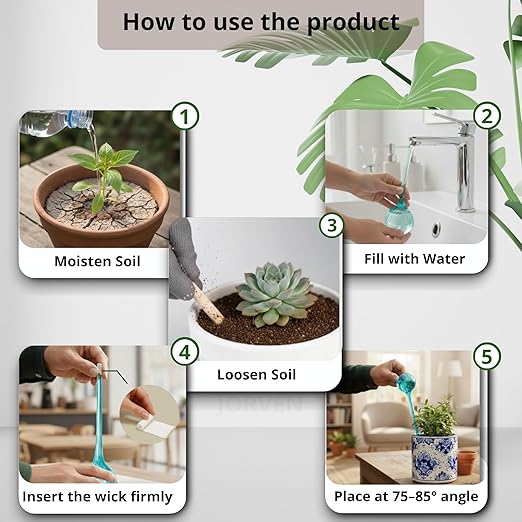 How to use the product

1

Moisten Soil

2

Fill with Water

3

Loosen Soil

4

Insert the wick firmly

5

Place at 75–85° angle