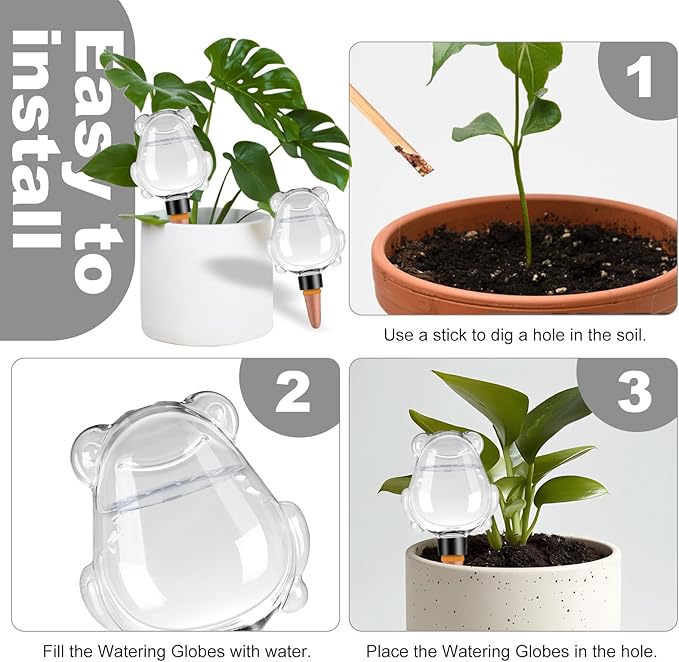 Easy to install

1

Use a stick to dig a hole in the soil.

2

Fill the Watering Globes with water.

3

Place the Watering Globes in the hole.