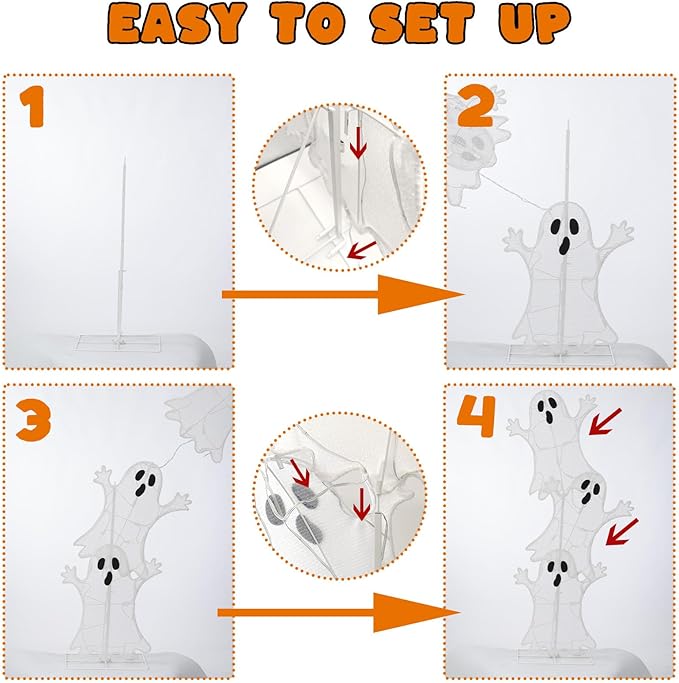 EASY TO SET UP

1

2

3

4