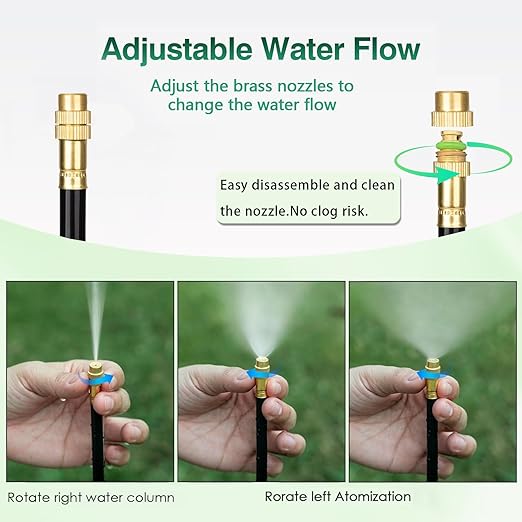 Adjustable Water Flow

Adjust the brass nozzles to change the water flow

Easy disassemble and clean the nozzle.No clog risk.

Rotate right water column

Rorate left Atomization