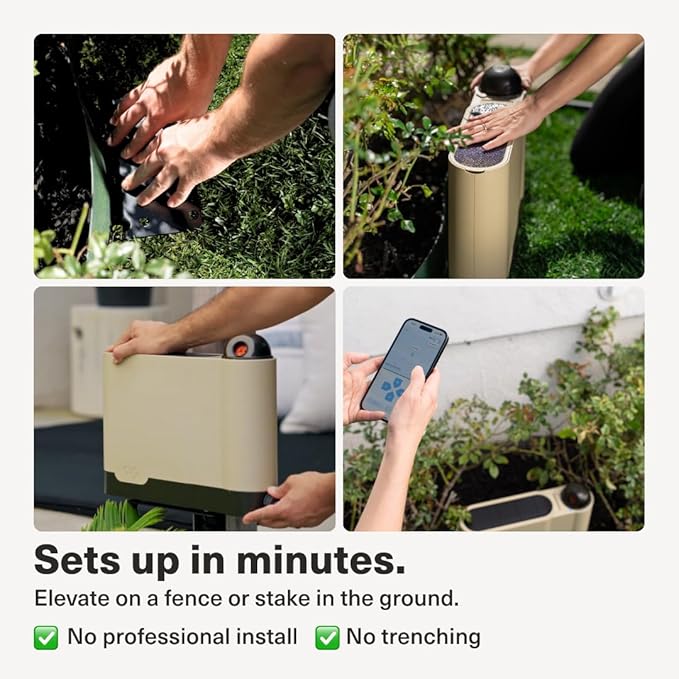 Sets up in minutes.

Elevate on a fence or stake in the ground.

✅ No professional install ✅ No trenching