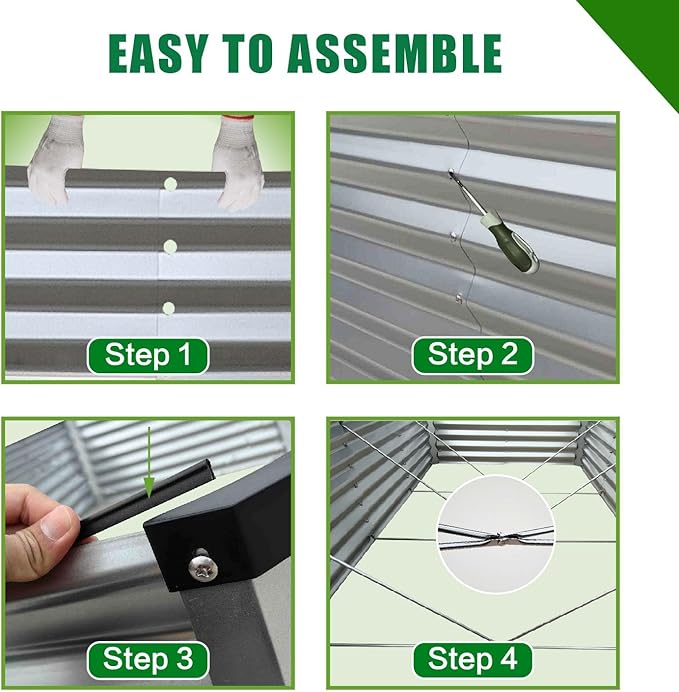 EASY TO ASSEMBLE

Step 1

Step 2

Step 3

Step 4