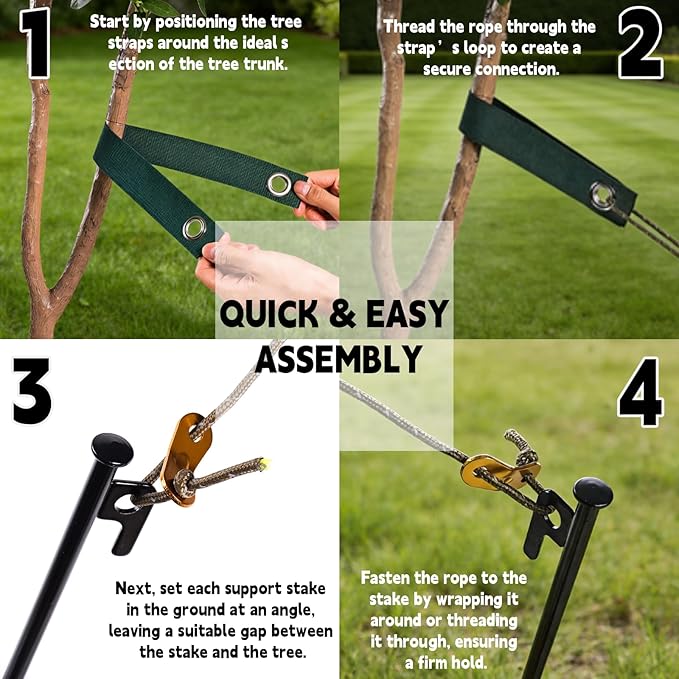 1

Start by positioning the tree straps around the ideal s ection of the tree trunk.

Thread the rope through the strap’s loop to create a secure connection.

2

QUICK & EASY ASSEMBLY

3

Next, set each support stake in the ground at an angle, leaving a suitable gap between the stake and the tree.

4

Fasten the rope to the stake by wrapping it around or threading it through, ensuring a firm hold.