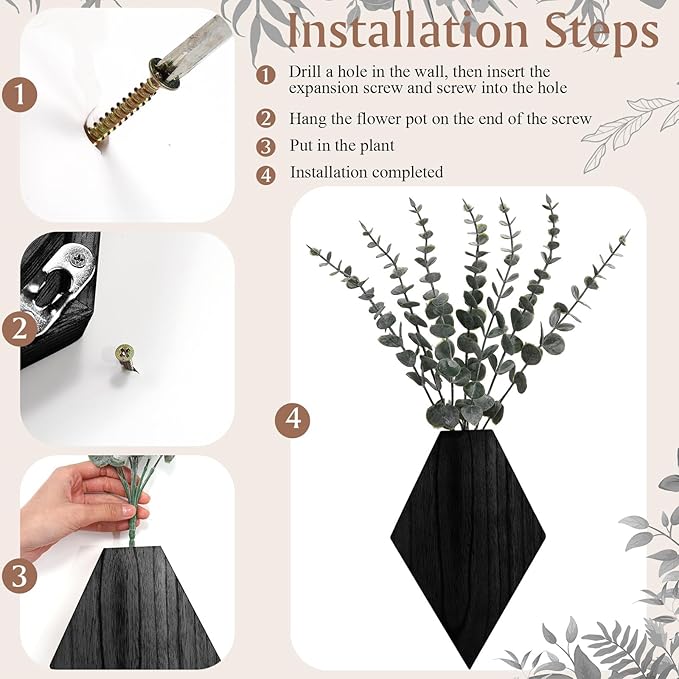 Installation Steps

1 Drill a hole in the wall, then insert the expansion screw and screw into the hole

2 Hang the flower pot on the end of the screw

3 Put in the plant

4 Installation completed

1

2

3

4