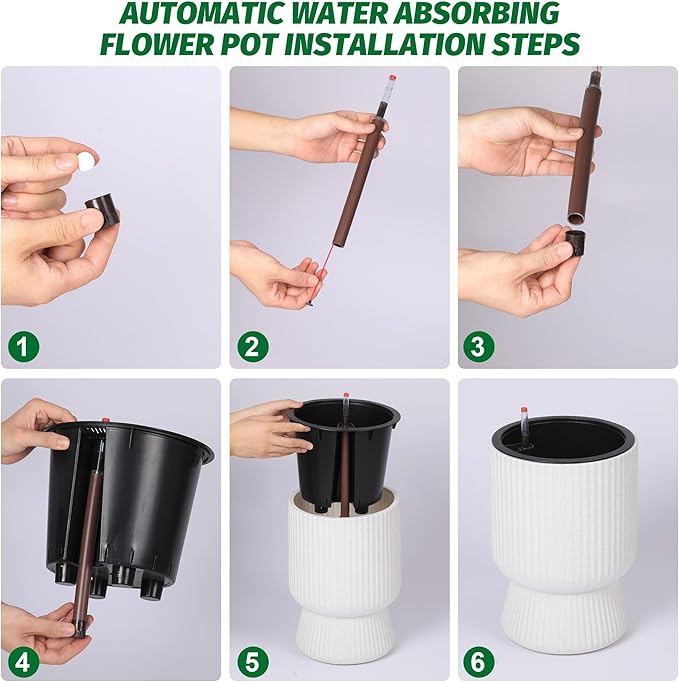 AUTOMATIC WATER ABSORBING FLOWER POT INSTALLATION STEPS

1

2

3

4

5

6