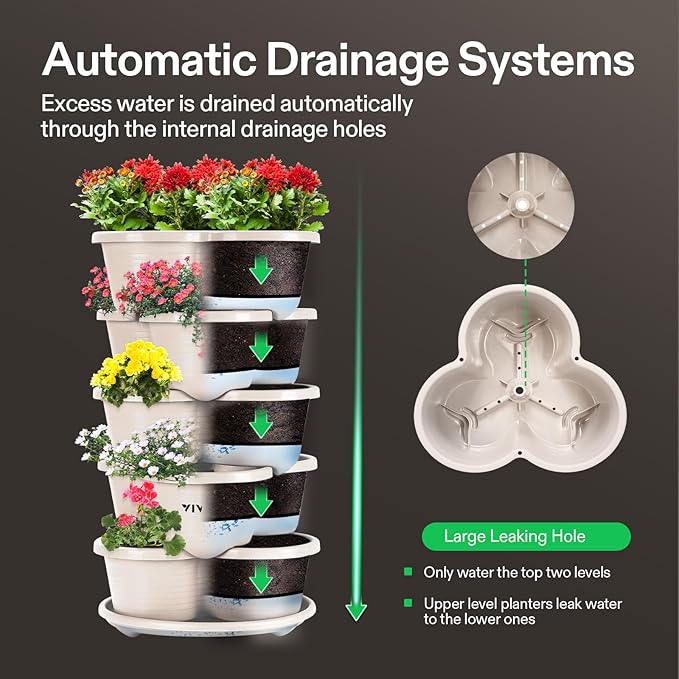 Automatic Drainage Systems

Excess water is drained automatically through the internal drainage holes

VIV

Large Leaking Hole

Only water the top two levels

Upper level planters leak water to the lower ones