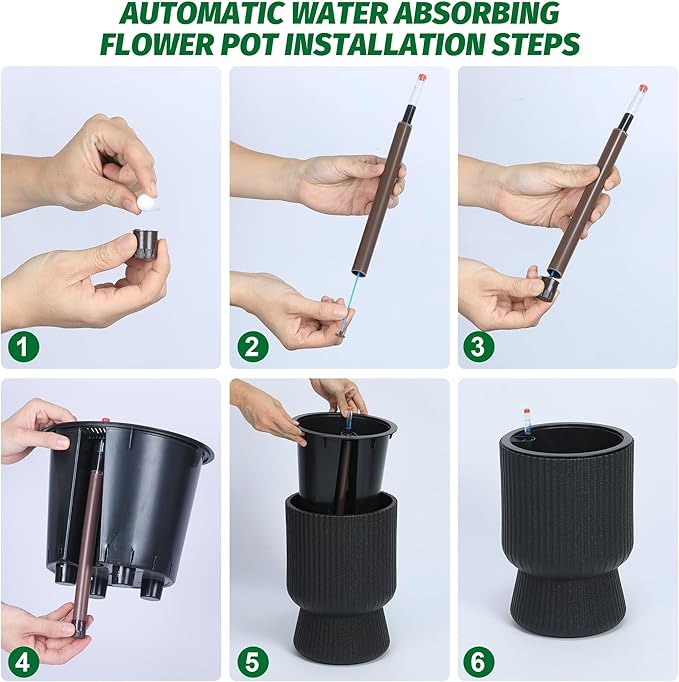 AUTOMATIC WATER ABSORBING FLOWER POT INSTALLATION STEPS

1

2

3

4

5

6