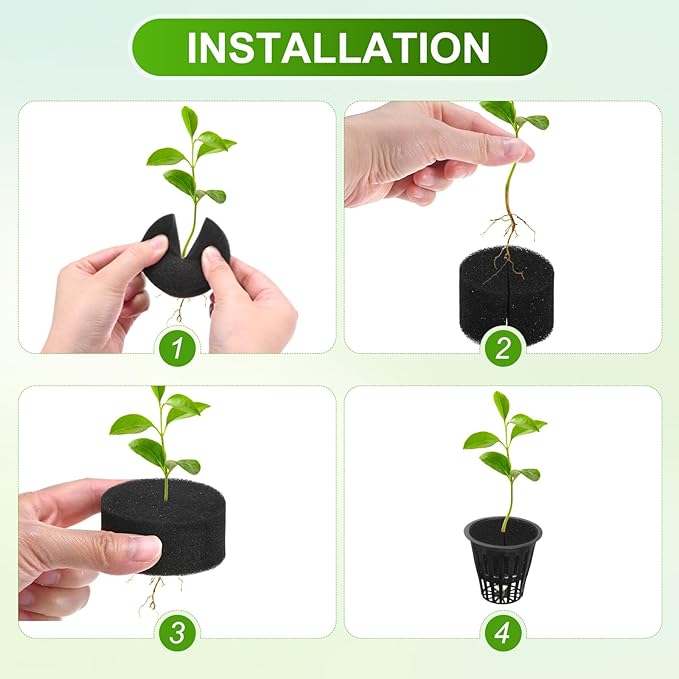 INSTALLATION

1

2

3

4