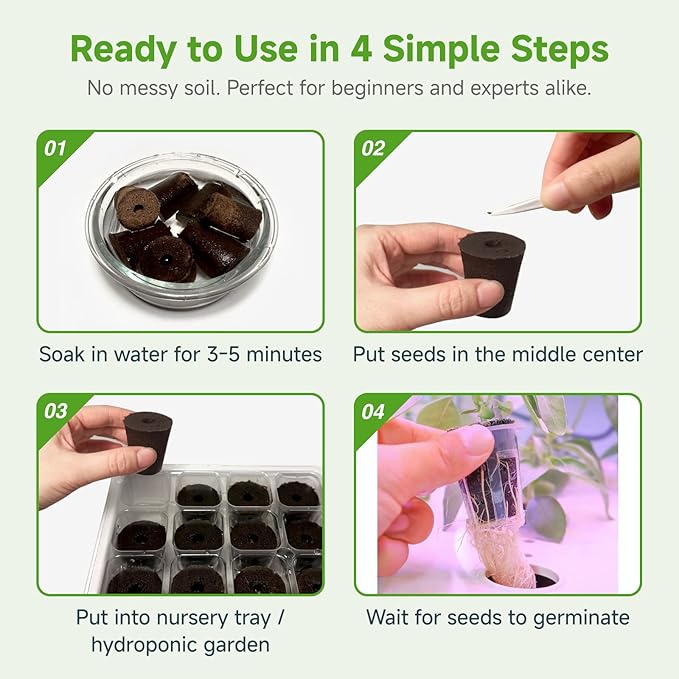 Ready to Use in 4 Simple Steps

No messy soil. Perfect for beginners and experts alike.

01

Soak in water for 3-5 minutes

02

Put seeds in the middle center

03

Put into nursery tray / hydroponic garden

04

Wait for seeds to germinate