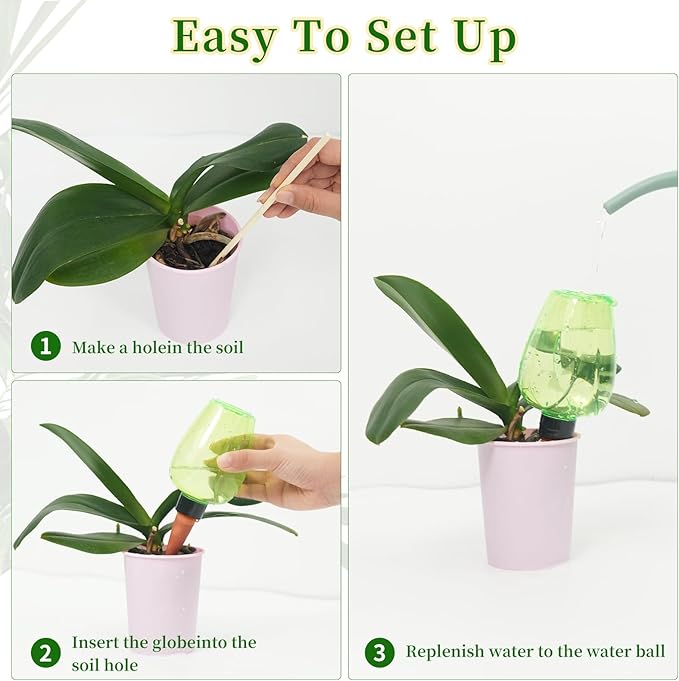 Easy To Set Up

1 Make a holein the soil

2 Insert the globeinto the soil hole

3 Replenish water to the water ball