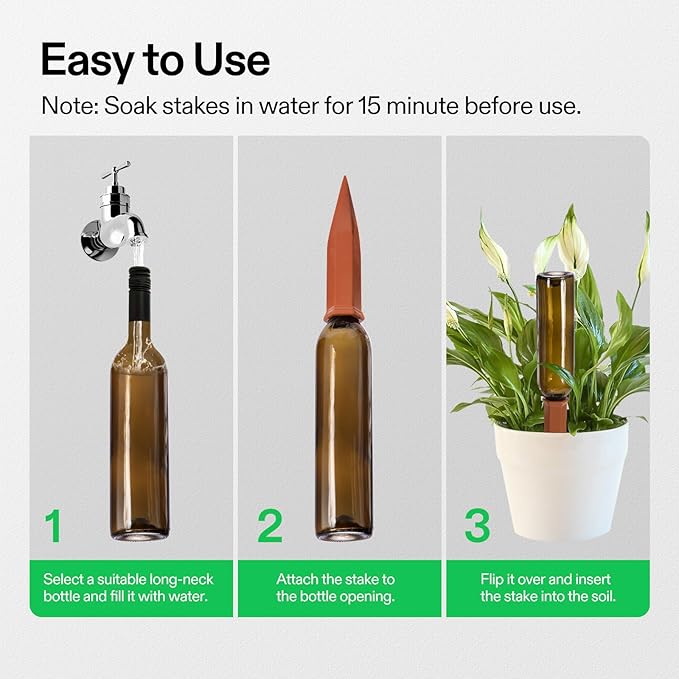 Easy to Use

Note: Soak stakes in water for 15 minute before use.

1

Select a suitable long-neck bottle and fill it with water.

2

Attach the stake to the bottle opening.

3

Flip it over and insert the stake into the soil.