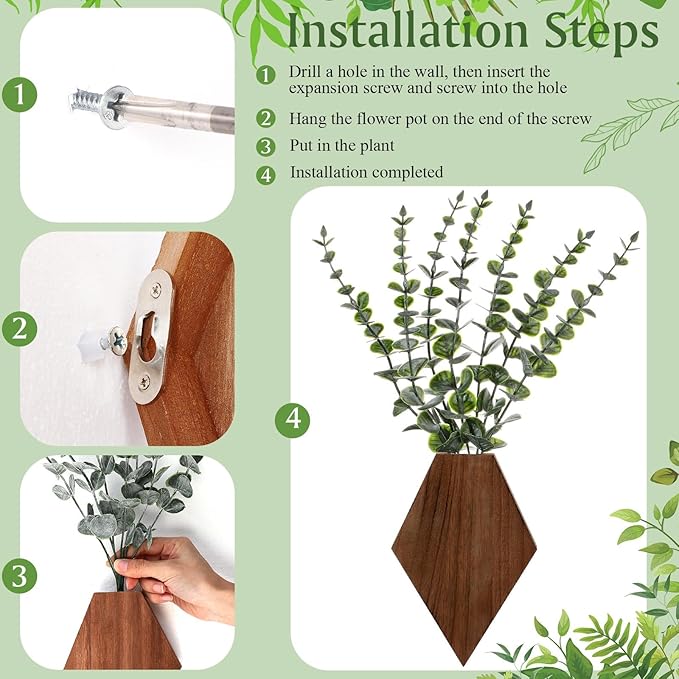 Installation Steps

1 Drill a hole in the wall, then insert the expansion screw and screw into the hole

2 Hang the flower pot on the end of the screw

3 Put in the plant

4 Installation completed

1

2

3

4