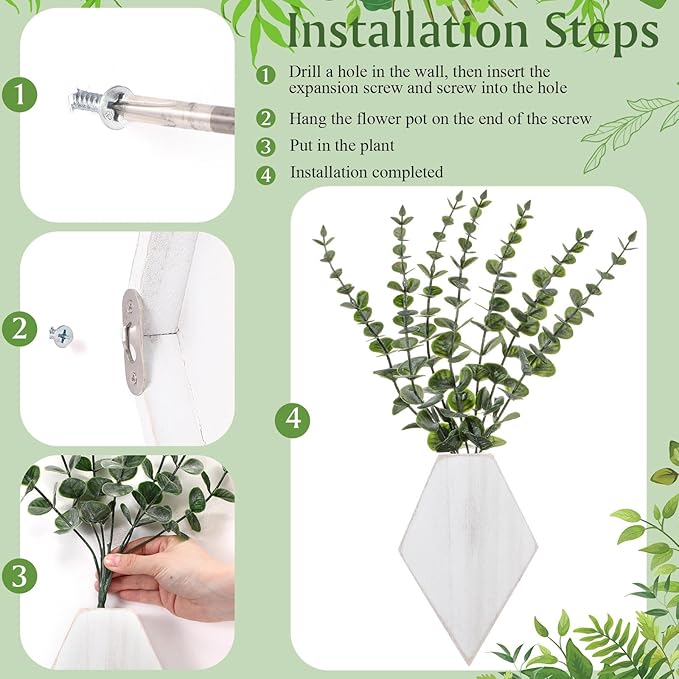 Installation Steps

1 Drill a hole in the wall, then insert the expansion screw and screw into the hole

2 Hang the flower pot on the end of the screw

3 Put in the plant

4 Installation completed

1

2

3

4