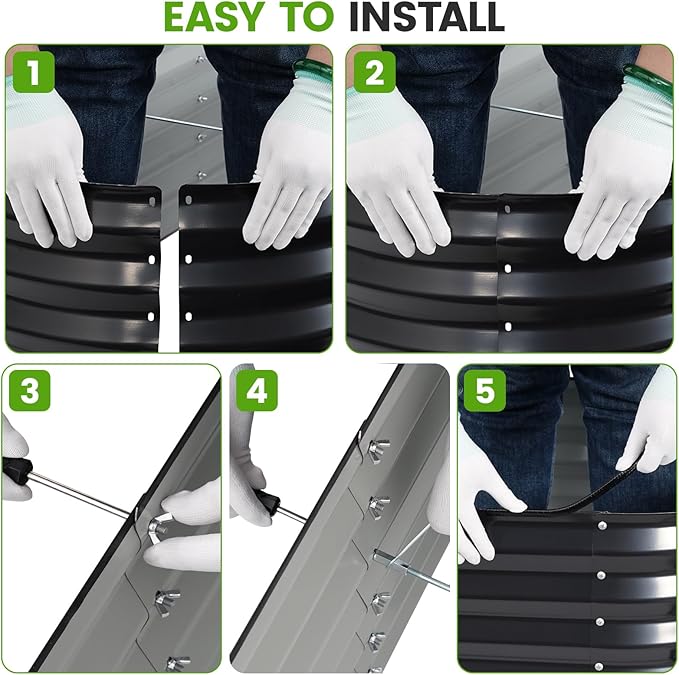 EASY TO INSTALL

1

2

3

4

5