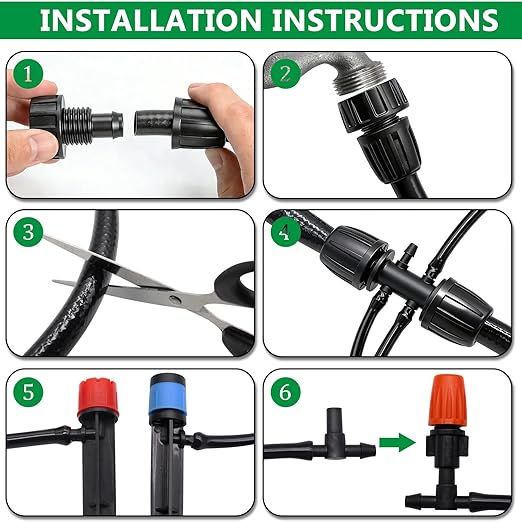 INSTALLATION INSTRUCTIONS

1

2

3

4

5

6