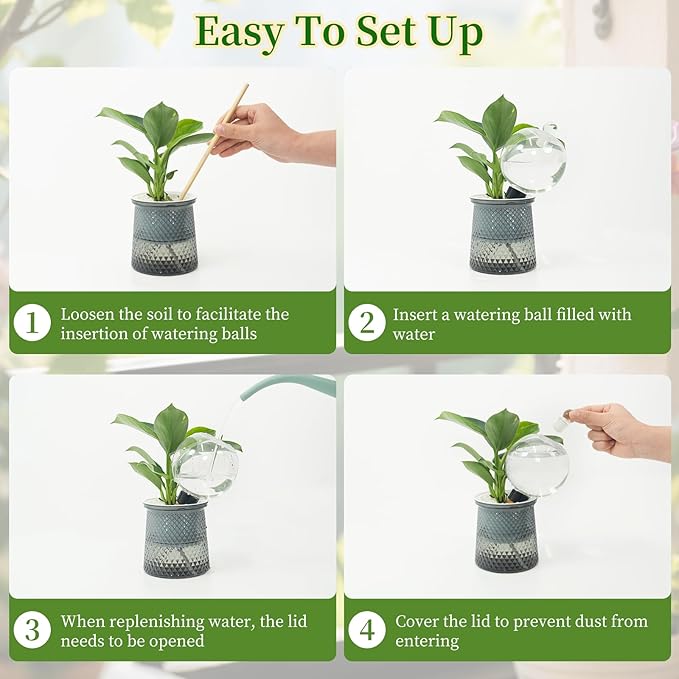 Easy To Set Up

1 Loosen the soil to facilitate the insertion of watering balls

2 Insert a watering ball filled with water

3 When replenishing water, the lid needs to be opened

4 Cover the lid to prevent dust from entering