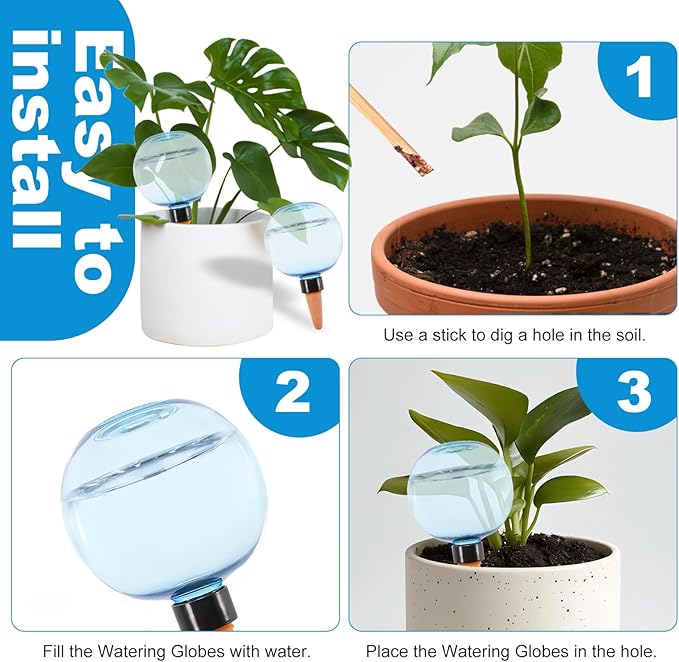 Easy to install

1

Use a stick to dig a hole in the soil.

2

Fill the Watering Globes with water.

3

Place the Watering Globes in the hole.