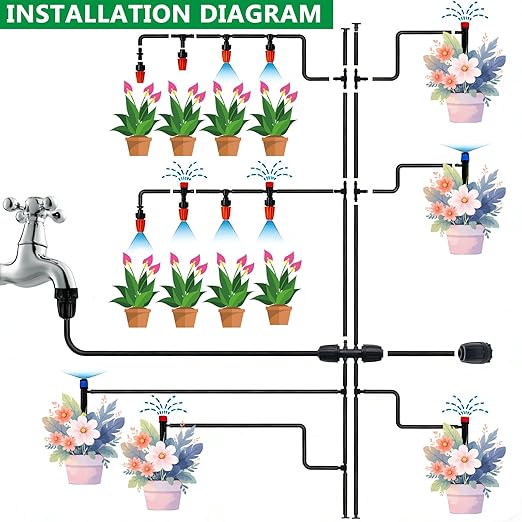 INSTALLATION DIAGRAM