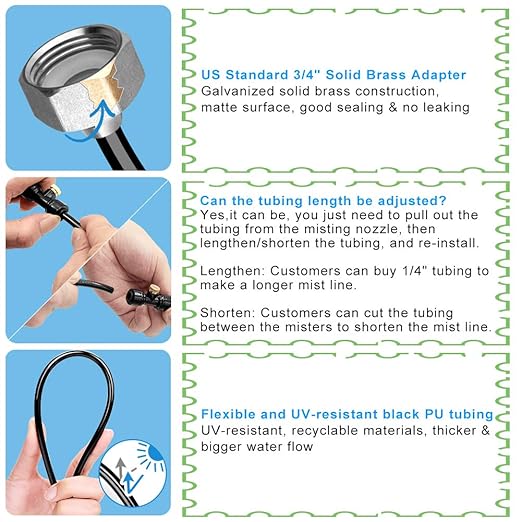 US Standard 3/4" Solid Brass Adapter
Galvanized solid brass construction, matte surface, good sealing & no leaking

Can the tubing length be adjusted?
Yes,it can be, you just need to pull out the tubing from the misting nozzle, then lengthen/shorten the tubing, and re-install.

Lengthen: Customers can buy 1/4" tubing to make a longer mist line.

Shorten: Customers can cut the tubing between the misters to shorten the mist line.

Flexible and UV-resistant black PU tubing
UV-resistant, recyclable materials, thicker & bigger water flow