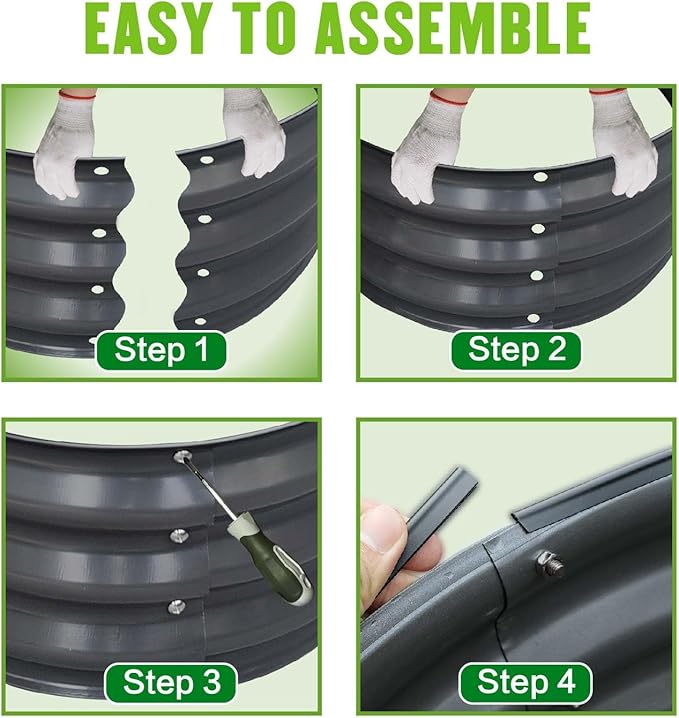 EASY TO ASSEMBLE

Step 1

Step 2

Step 3

Step 4