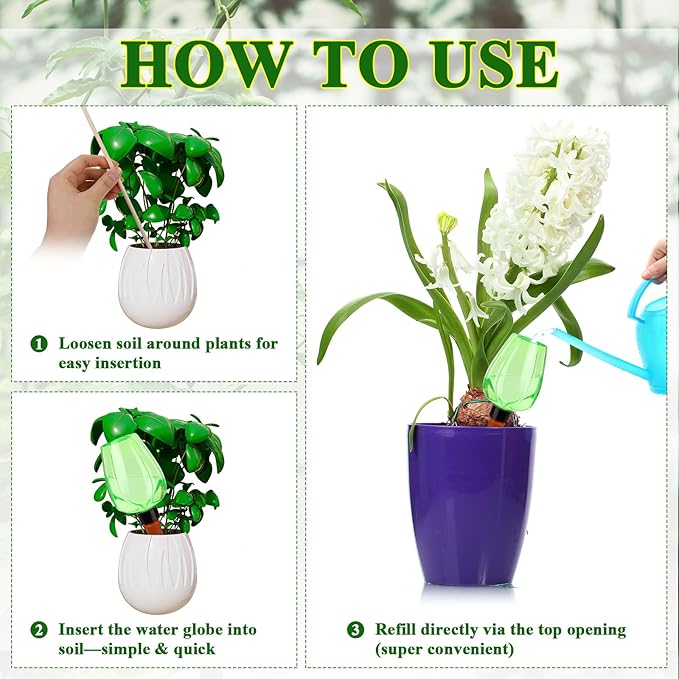 HOW TO USE

1 Loosen soil around plants for easy insertion

2 Insert the water globe into soil—simple & quick

3 Refill directly via the top opening (super convenient)