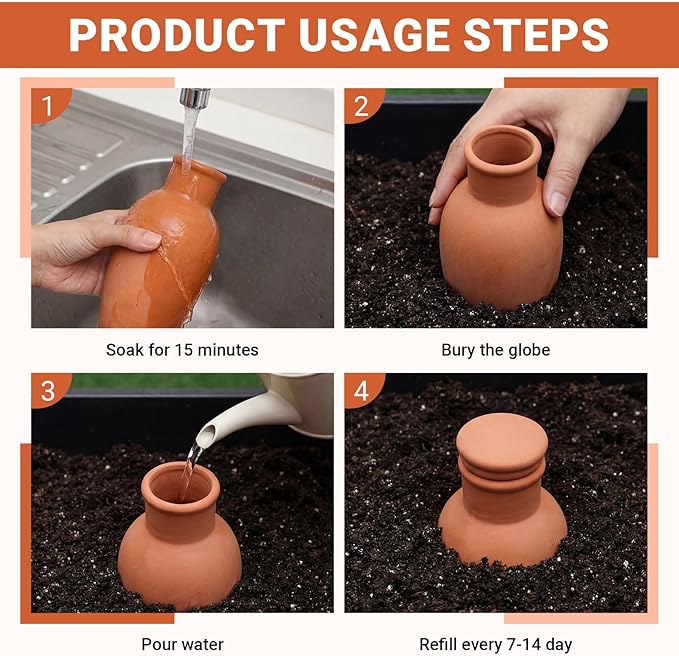 PRODUCT USAGE STEPS

1

Soak for 15 minutes

2

Bury the globe

3

Pour water

4

Refill every 7-14 day