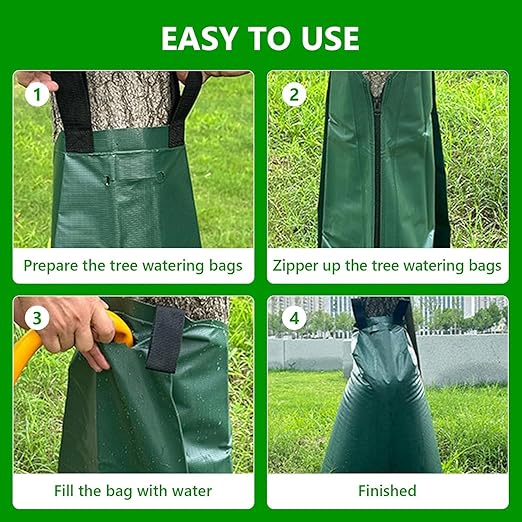 EASY TO USE

1

Prepare the tree watering bags

2

Zipper up the tree watering bags

3

Fill the bag with water

4

Finished