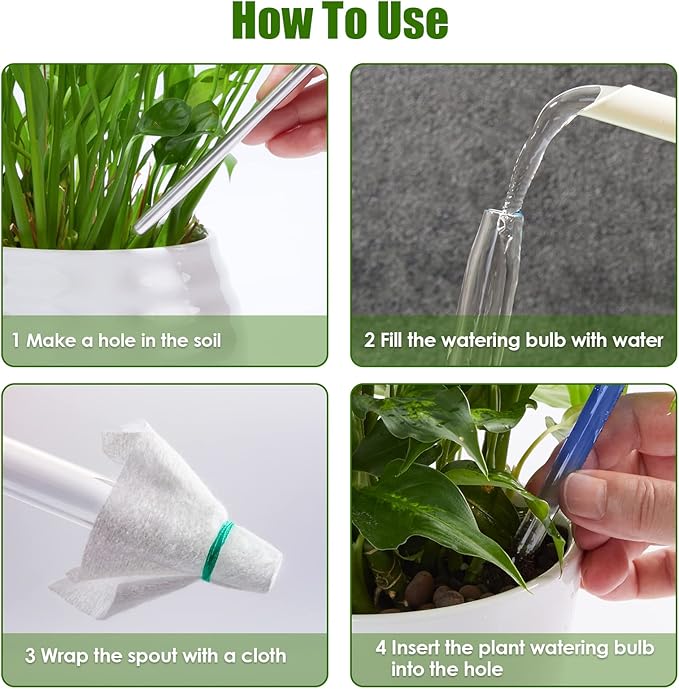 How To Use

1 Make a hole in the soil

2 Fill the watering bulb with water

3 Wrap the spout with a cloth

4 Insert the plant watering bulb into the hole