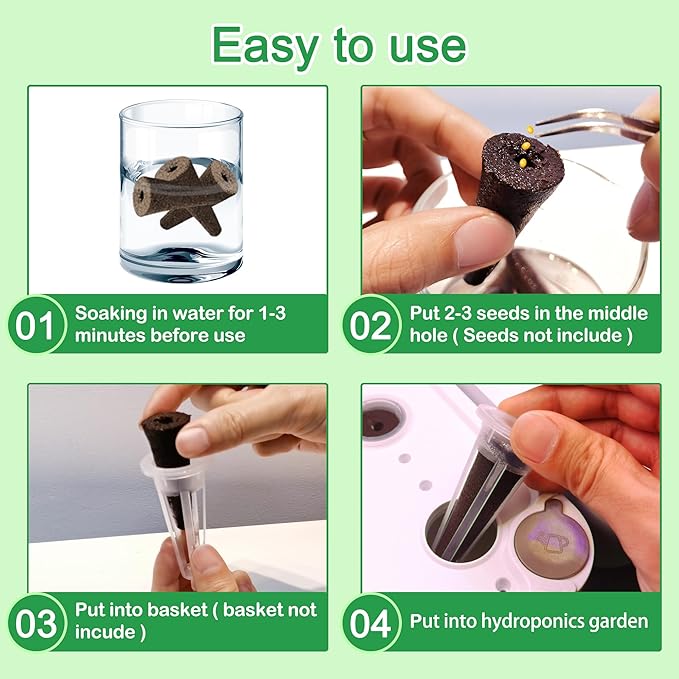 Easy to use

01 Soaking in water for 1-3 minutes before use

02 Put 2-3 seeds in the middle hole ( Seeds not include )

03 Put into basket ( basket not incude )

04 Put into hydroponics garden